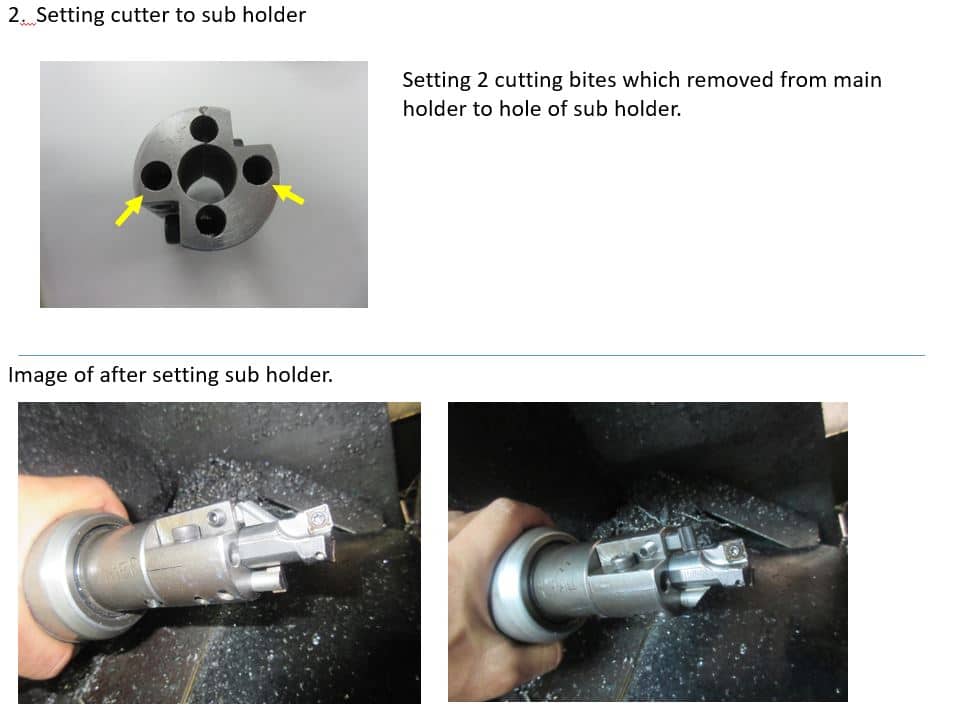 2. Setting cutter to sub holder

Setting 2 cutting bites which removed from main holder to hole of sub holder.

Image of after setting sub holder.