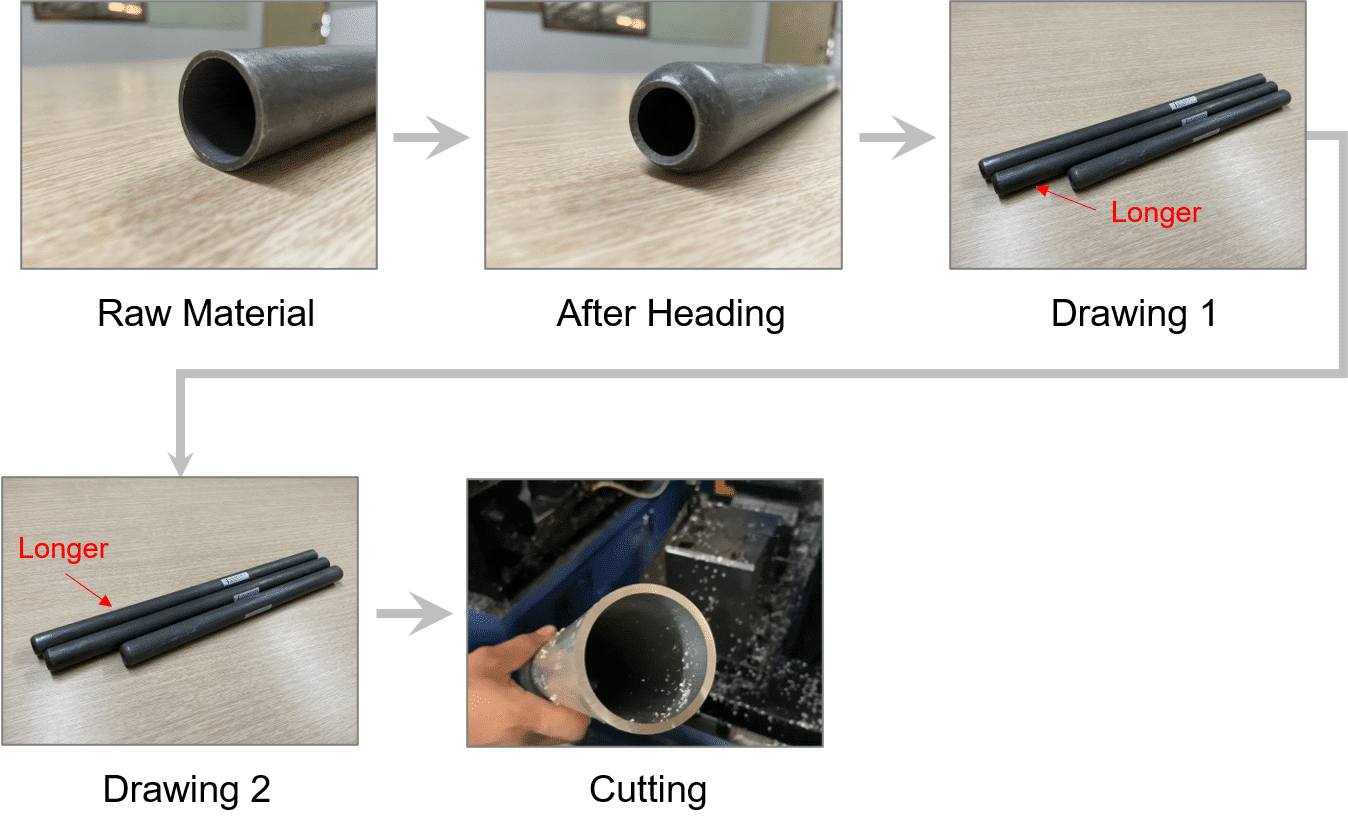 Raw Material

After Heading

Longer

Drawing 1

Longer

Drawing 2

Cutting